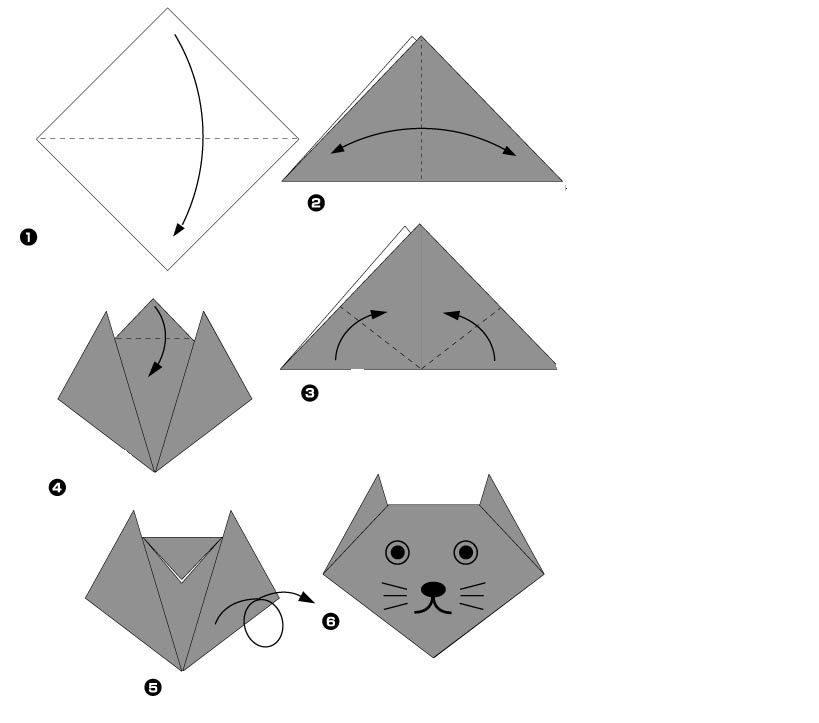 ❶
❷
❸
❹
❺
❻